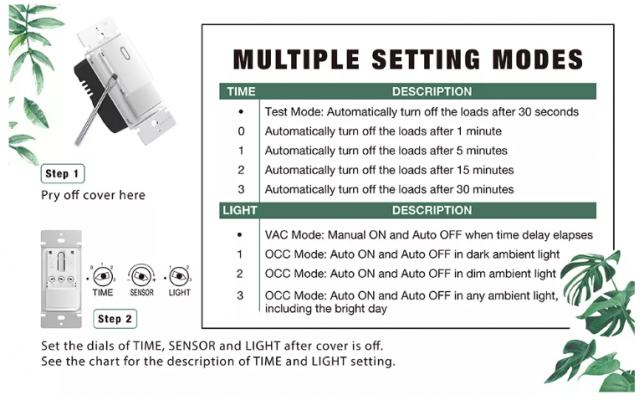 Step 1

Pry off cover here

TIME SENSOR LIGHT

Step 2

Set the dials of TIME, SENSOR and LIGHT after cover is off.
See the chart for the description of TIME and LIGHT setting.

MULTIPLE SETTING MODES

| TIME | DESCRIPTION |
|---|---|
| • | Test Mode: Automatically turn off the loads after 30 seconds |
| 0 | Automatically turn off the loads after 1 minute |
| 1 | Automatically turn off the loads after 5 minutes |
| 2 | Automatically turn off the loads after 15 minutes |
| 3 | Automatically turn off the loads after 30 minutes |

| LIGHT | DESCRIPTION |
|---|---|
| • | VAC Mode: Manual ON and Auto OFF when time delay elapses |
| 1 | OCC Mode: Auto ON and Auto OFF in dark ambient light |
| 2 | OCC Mode: Auto ON and Auto OFF in dim ambient light |
| 3 | OCC Mode: Auto ON and Auto OFF in any ambient light, including the bright day |